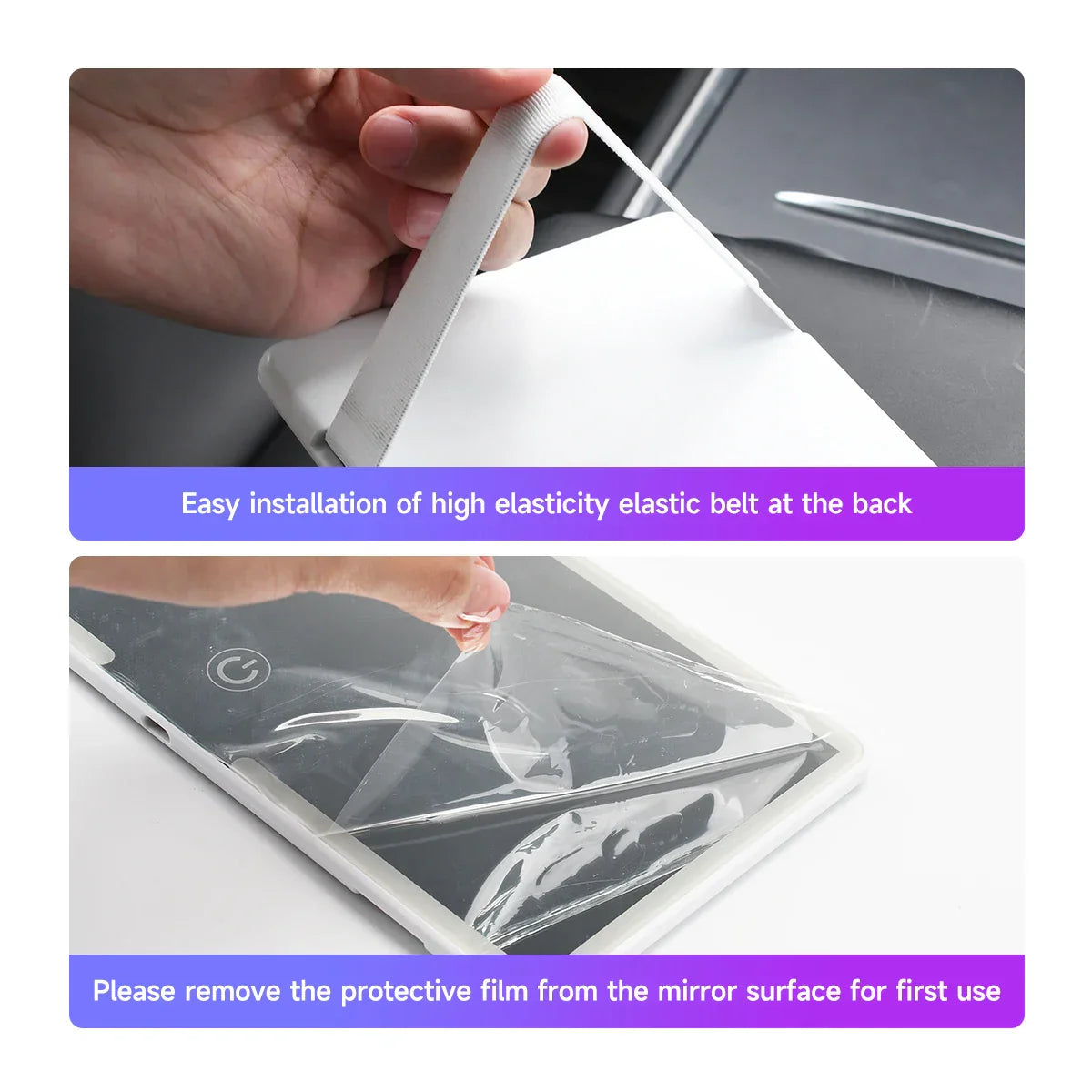 Easy installation of high elasticity elastic belt at the back

Please remove the protective film from the mirror surface for first use